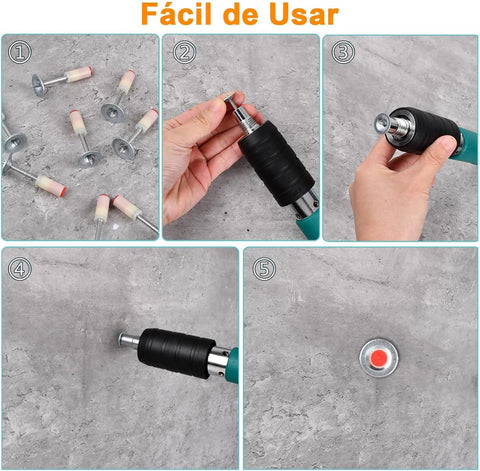 Fácil de Usar

①

②

③

④

⑤